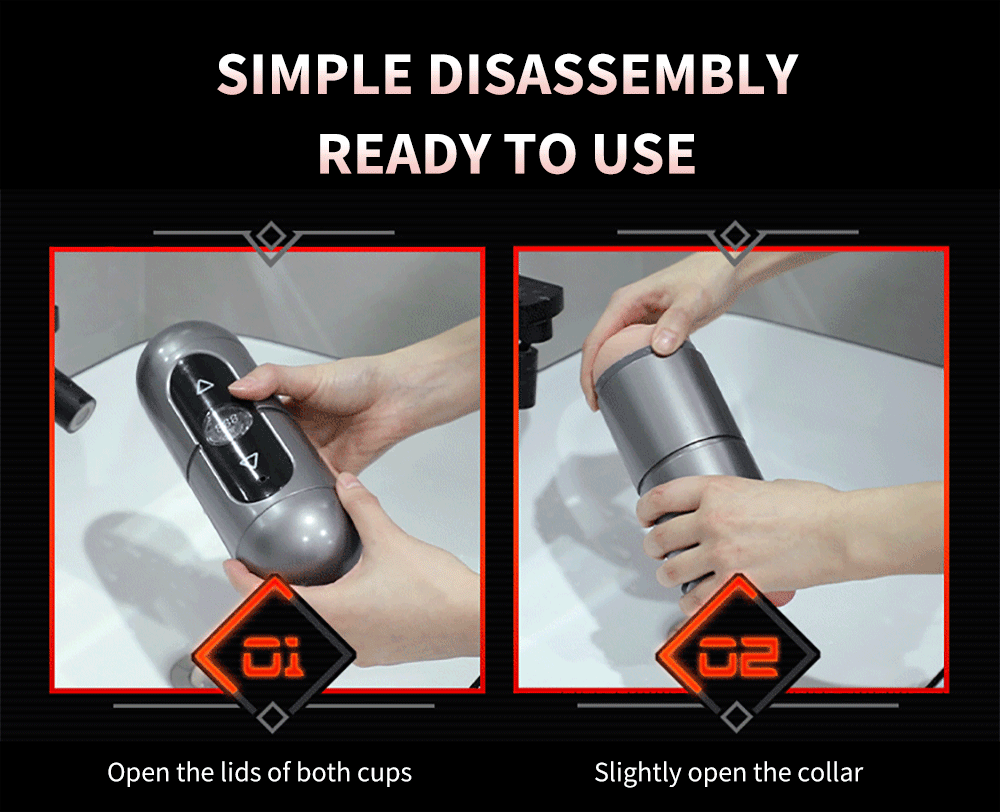 SIMPLE DISASSEMBLY
READY TO USE

01

Open the lids of both cups

02

Slightly open the collar