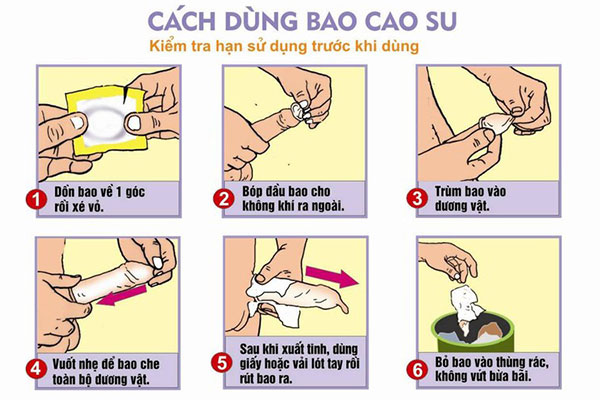 CÁCH DÙNG BAO CAO SU
Kiểm tra hạn sử dụng trước khi dùng

1 Dồn bao về 1 góc rồi xé vỏ.

2 Bóp đầu bao cho không khí ra ngoài.

3 Trùm bao vào dương vật.

4 Vuốt nhẹ để bao che toàn bộ dương vật.

5 Sau khi xuất tinh, dùng giấy hoặc vải lót tay rồi rút bao ra.

6 Bỏ bao vào thùng rác, không vứt bừa bãi.