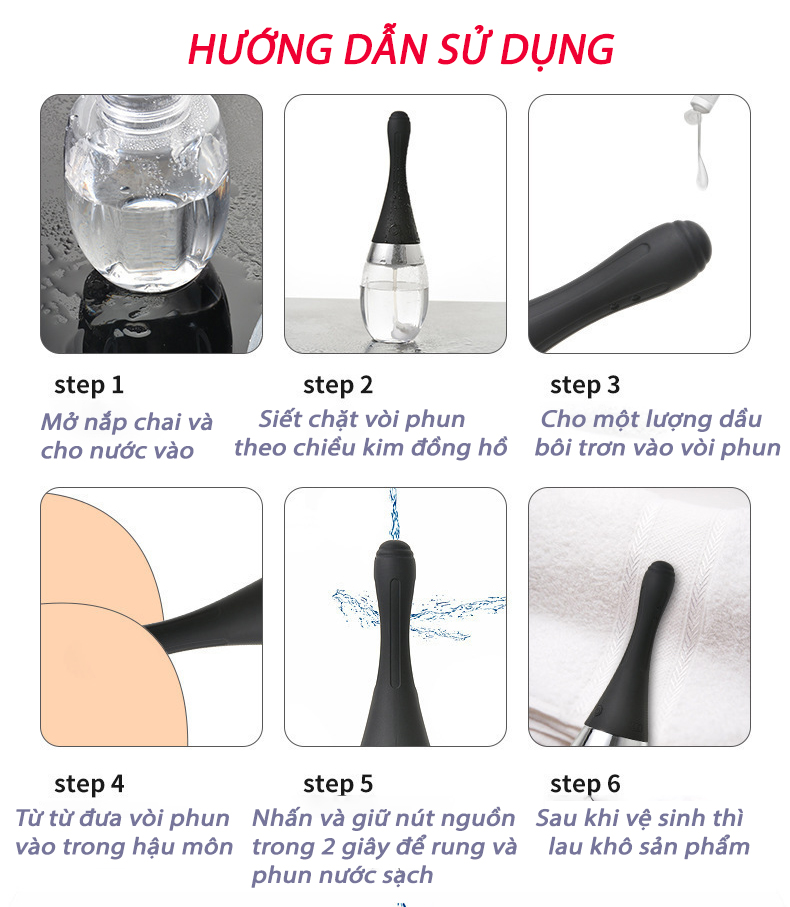 HƯỚNG DẪN SỬ DỤNG

step 1
Mở nắp chai và cho nước vào

step 2
Siết chặt vòi phun theo chiều kim đồng hồ

step 3
Cho một lượng dầu bôi trơn vào vòi phun

step 4
Từ từ đưa vòi phun vào trong hậu môn

step 5
Nhấn và giữ nút nguồn trong 2 giây để rung và phun nước sạch

step 6
Sau khi vệ sinh thì lau khô sản phẩm